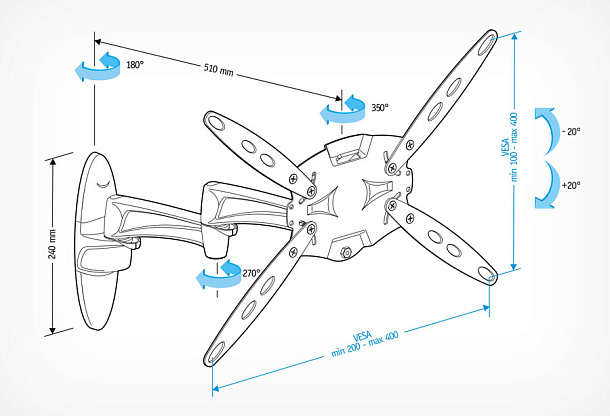 180°

510 mm

350°

VESA
min 100 - max 400

- 20°

+20°

240 mm

270°

VESA
min 200 - max 400