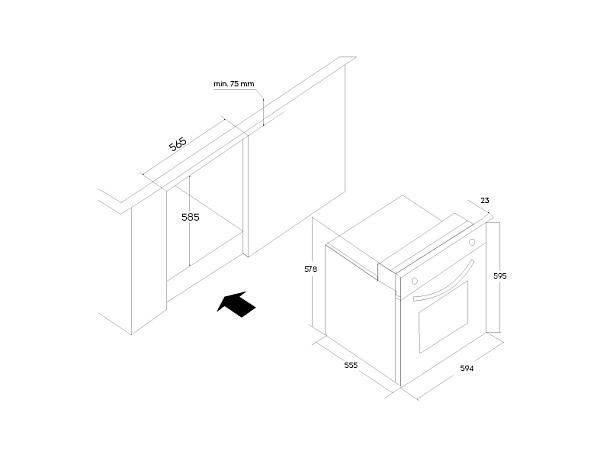 min. 75 mm
565
585
23
578
595
555
594