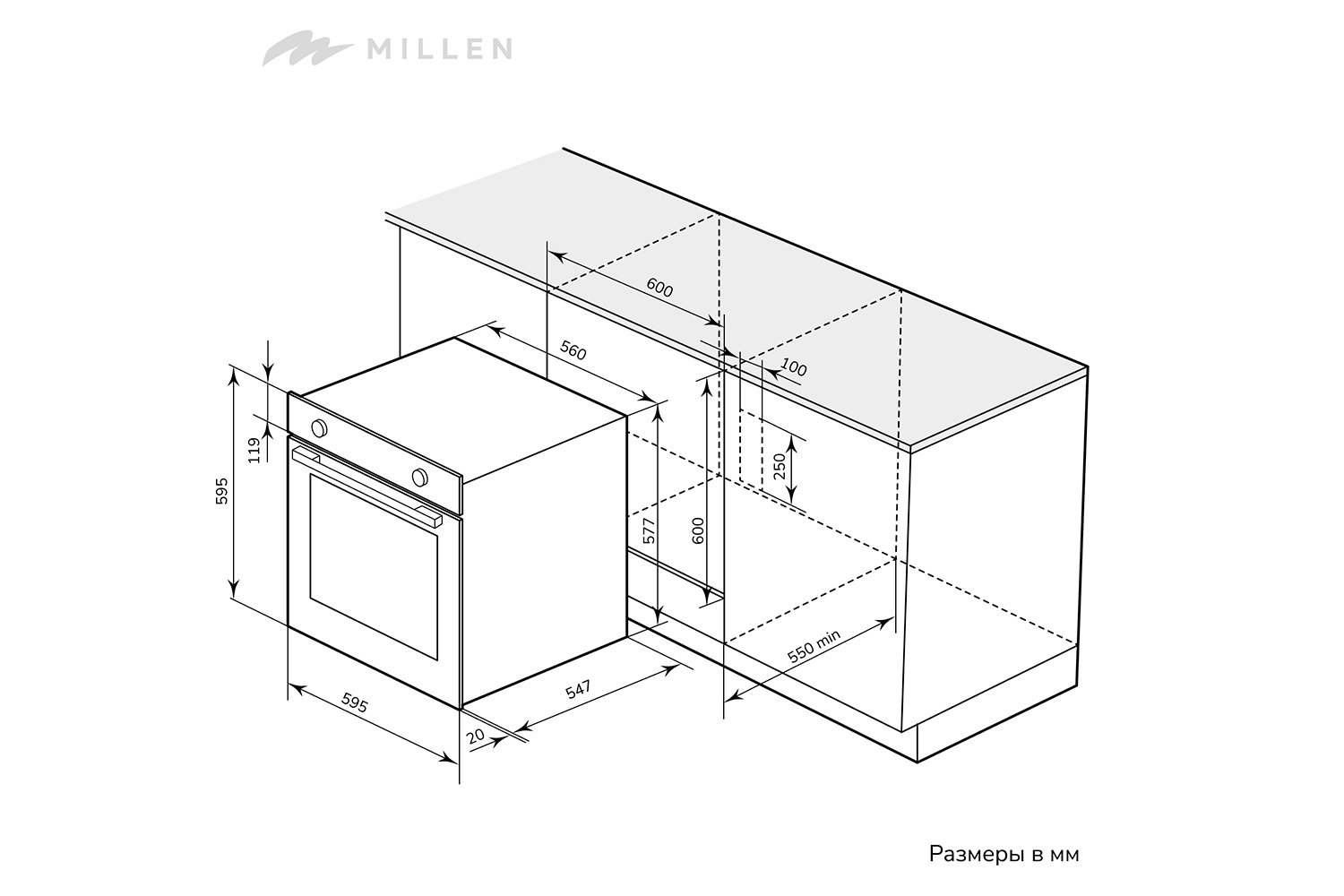 MILLEN

600
560
100
119
595
250
577
600
550 min
547
595
20

Размеры в мм