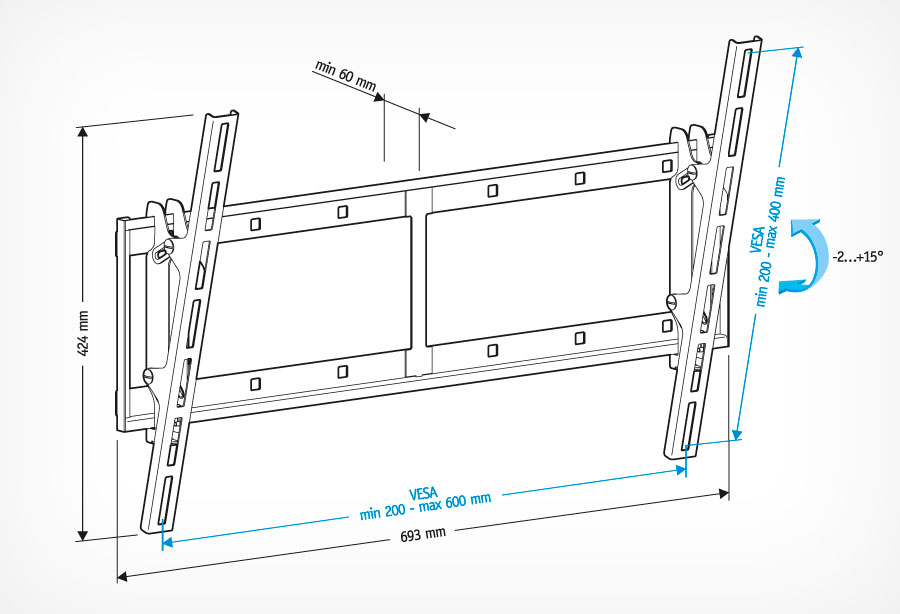 min 60 mm

424 mm

VESA
min 200 - max 400 mm

-2...+15°

VESA
min 200 - max 600 mm

693 mm