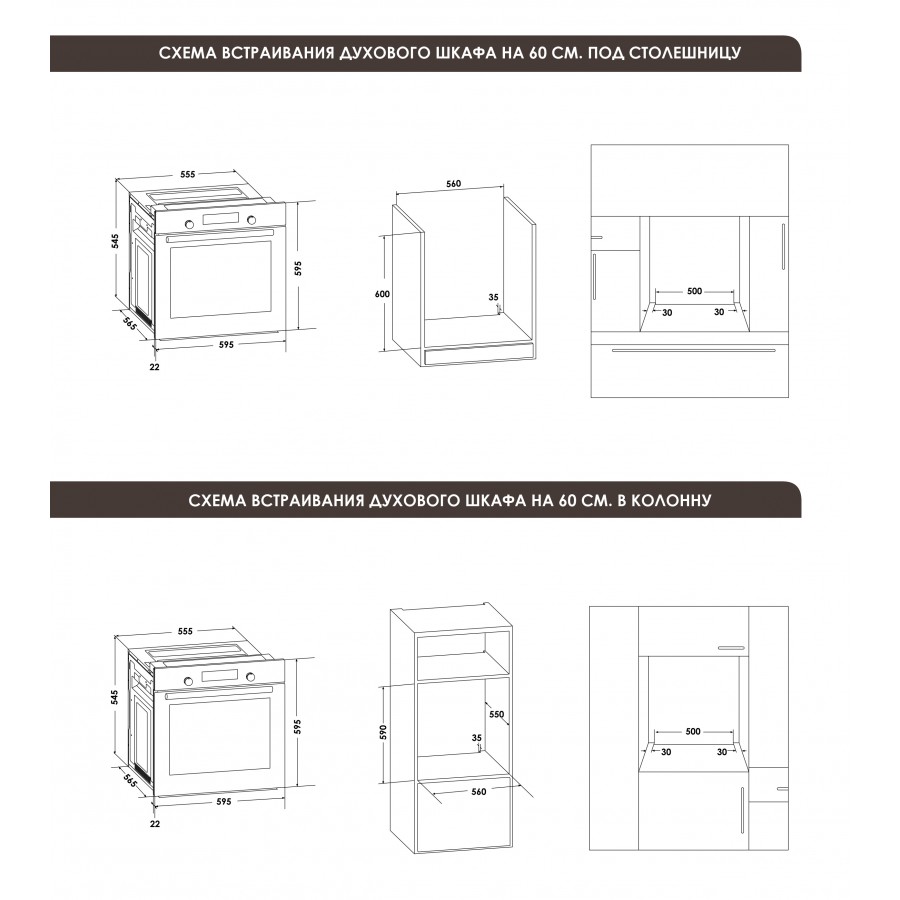 СХЕМА ВСТРАИВАНИЯ ДУХОВОГО ШКАФА НА 60 СМ. ПОД СТОЛЕШНИЦУ

555
545
595
565
595
22

560
600
35

500
30
30

СХЕМА ВСТРАИВАНИЯ ДУХОВОГО ШКАФА НА 60 СМ. В КОЛОННУ

555
545
595
565
595
22

590
550
35
560

500
30
30